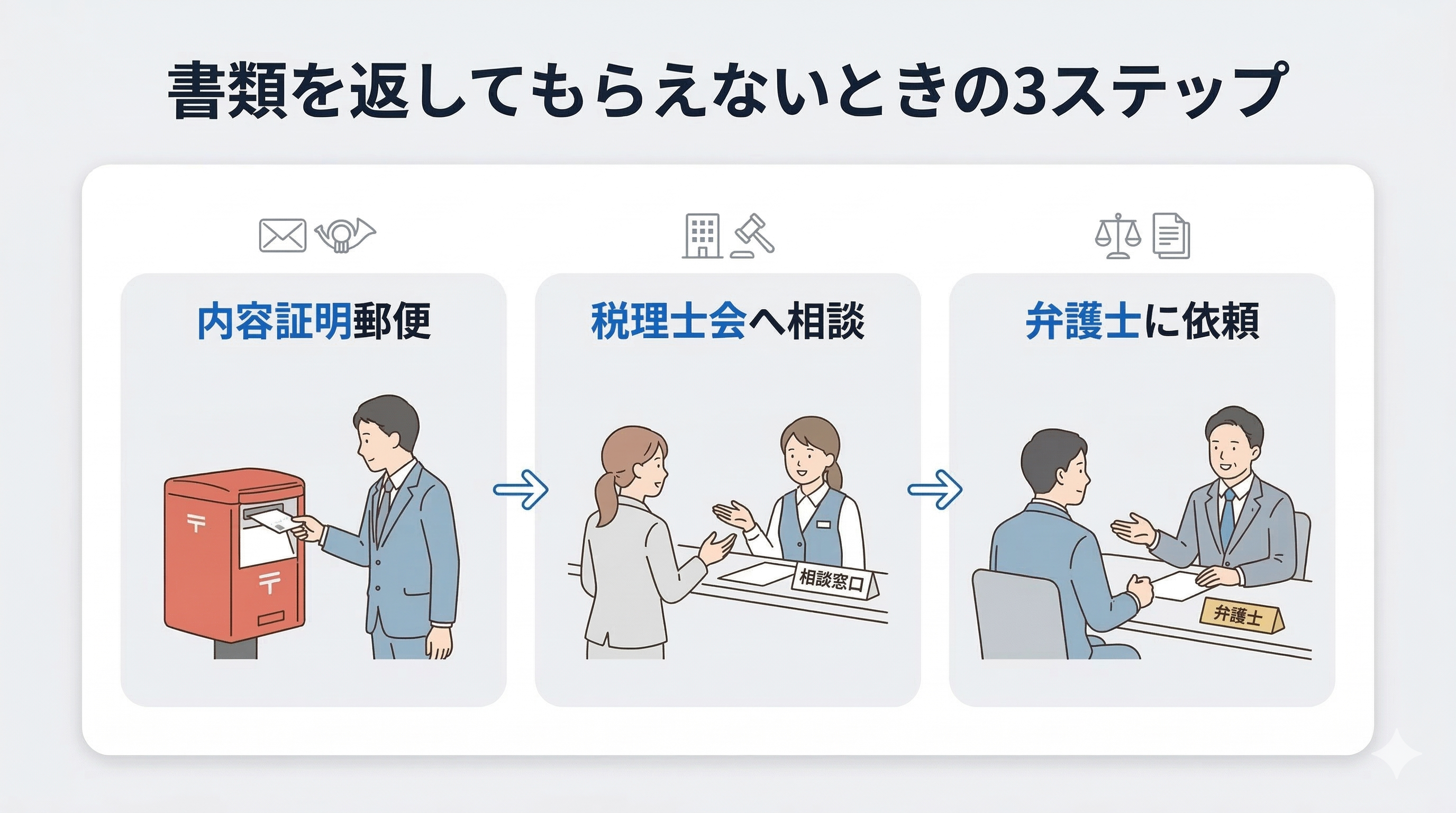 書類を返してもらえないときの3ステップ

内容証明郵便

〒

〒

税理士会へ相談

相談窓口

弁護士に依頼

弁護士